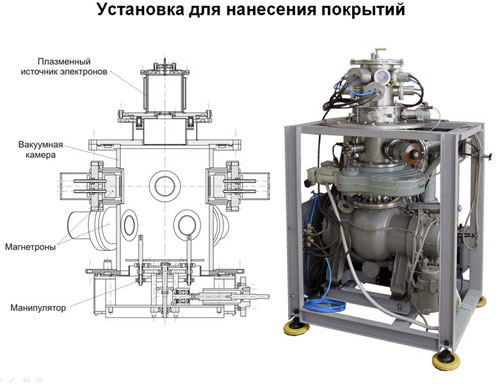 Установка для нанесения покрытий

Плазменный источник электронов

Вакуумная камера

Магнетроны

Манипулятор